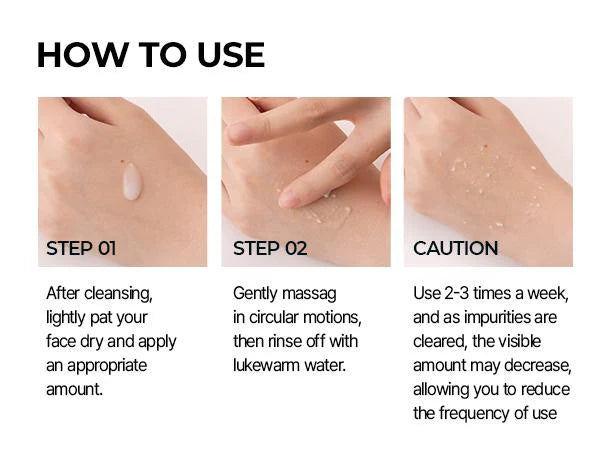 HOW TO USE

STEP 01

After cleansing, lightly pat your face dry and apply an appropriate amount.

STEP 02

Gently massag in circular motions, then rinse off with lukewarm water.

CAUTION

Use 2-3 times a week, and as impurities are cleared, the visible amount may decrease, allowing you to reduce the frequency of use